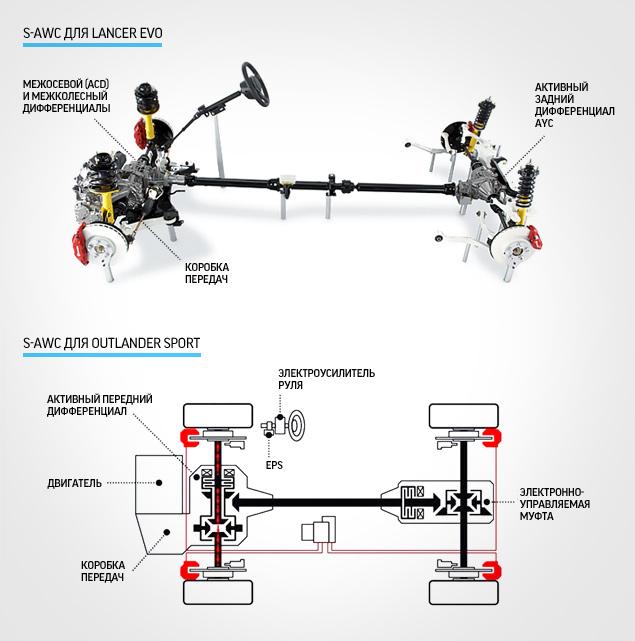 S-AWC ДЛЯ LANCER EVO

МЕЖОСЕВОЙ (ACD) И МЕЖКОЛЕСНЫЙ ДИФФЕРЕНЦИАЛЫ

АКТИВНЫЙ ЗАДНИЙ ДИФФЕРЕНЦИАЛ AYC

КОРОБКА ПЕРЕДАЧ

S-AWC ДЛЯ OUTLANDER SPORT

ЭЛЕКТРОУСИЛИТЕЛЬ РУЛЯ

АКТИВНЫЙ ПЕРЕДНИЙ ДИФФЕРЕНЦИАЛ

EPS

ДВИГАТЕЛЬ

ЭЛЕКТРОННО-УПРАВЛЯЕМАЯ МУФТА

КОРОБКА ПЕРЕДАЧ